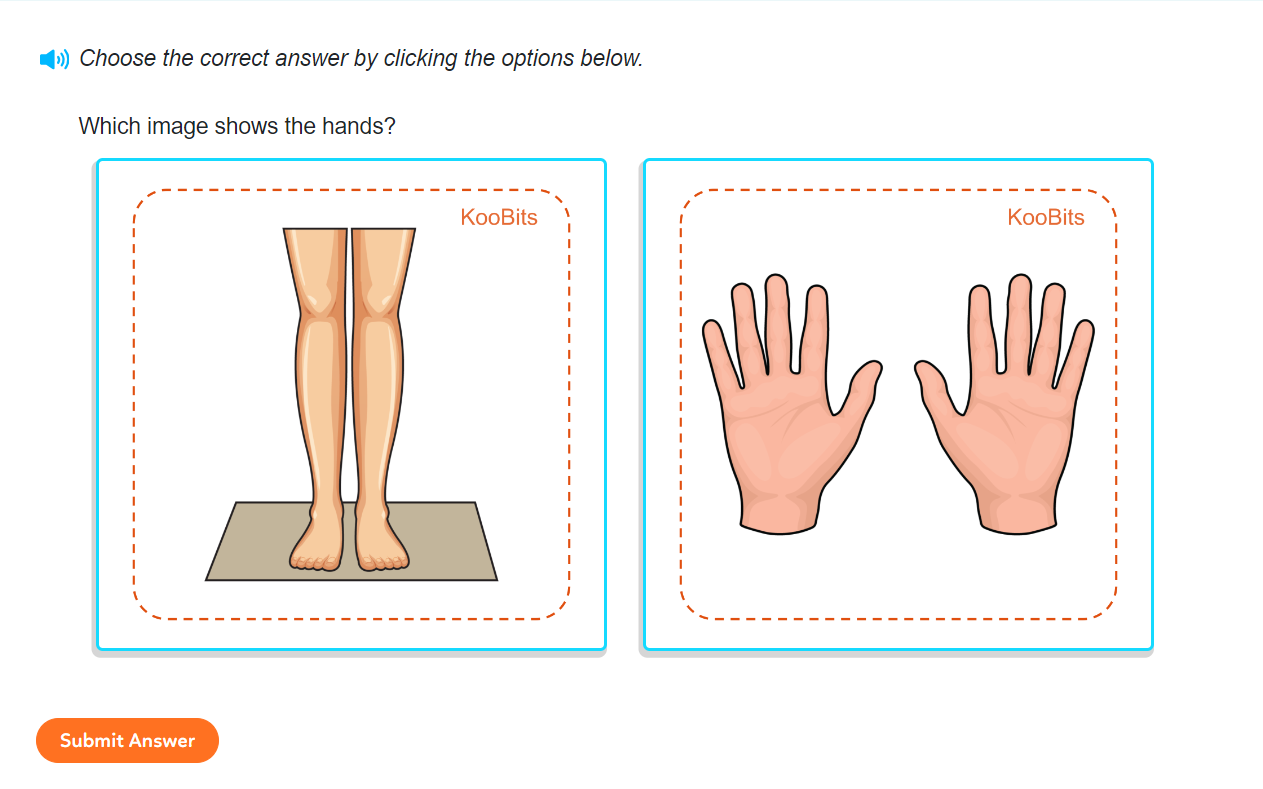 Choose the correct answer by clicking the options below.

Which image shows the hands?

KooBits

KooBits

Submit Answer